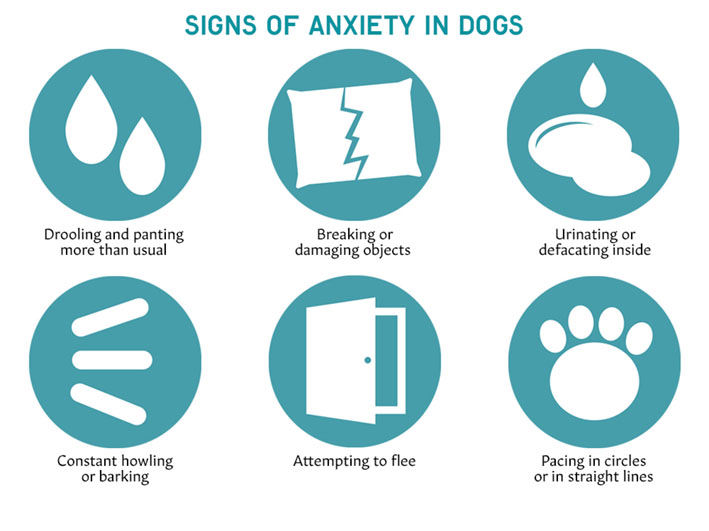 SIGNS OF ANXIETY IN DOGS

Drooling and panting more than usual

Breaking or damaging objects

Urinating or defacating inside

Constant howling or barking

Attempting to flee

Pacing in circles or in straight lines